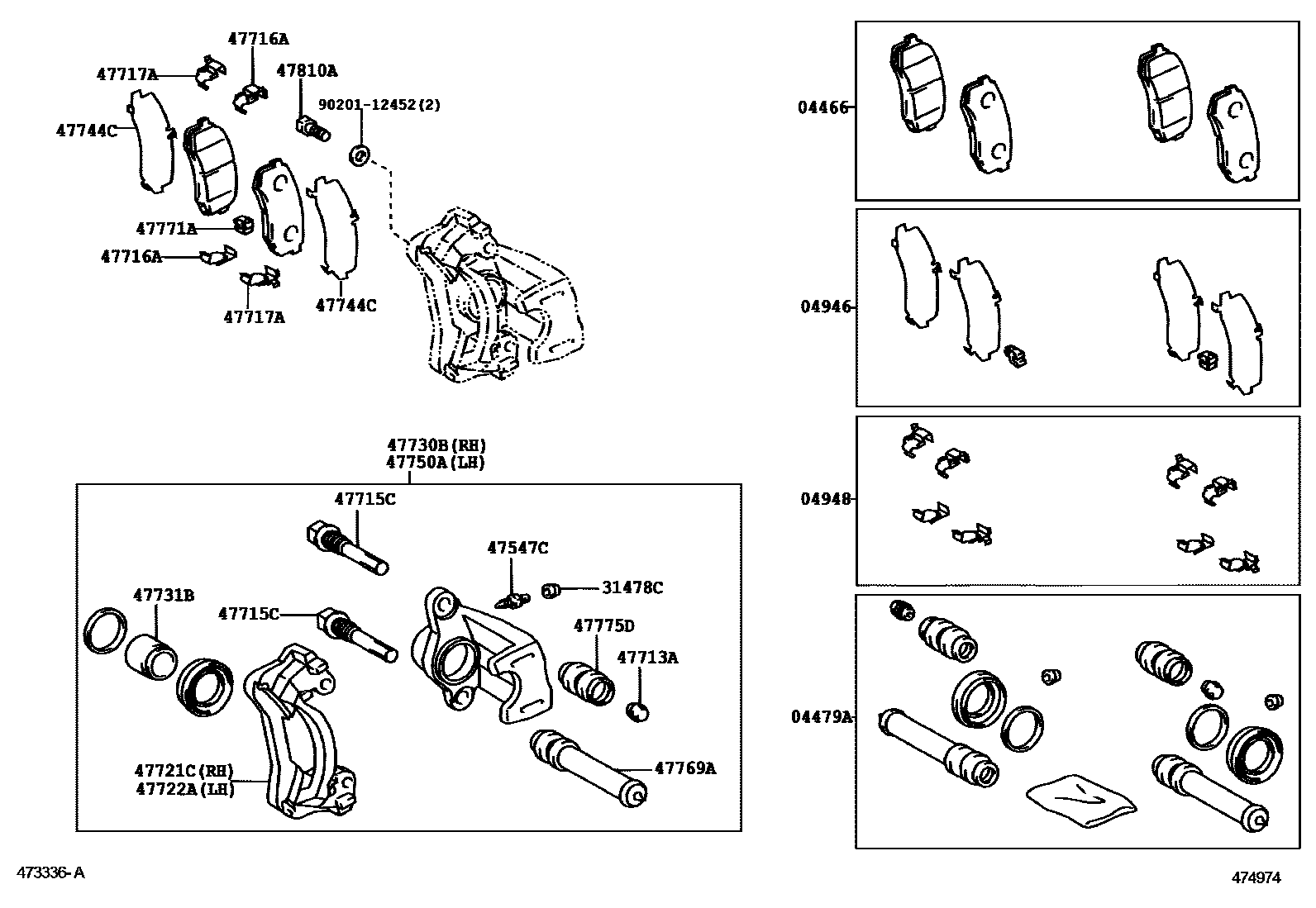 47716A
47717A
47810A
90201-12452(2)
47744C
47771A
47716A
47717A
47744C

47730B(RH)
47750A(LH)
47715C
47547C
31478C
47731B
47715C
47775D
47713A
47721C(RH)
47722A(LH)
47769A

04466
04946
04948
04479A

473336-A
474974